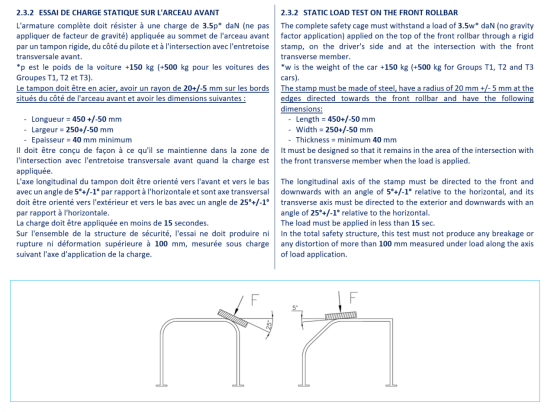 2.3.2 ESSAI DE CHARGE STATIQUE SUR L'ARCEAU AVANT

L'armature complète doit résister à une charge de 3.5p* daN (ne pas appliquer de facteur de gravité) appliquée au sommet de l'arceau avant par un tampon rigide, du côté du pilote et à l'intersection avec l'entretoise transversale avant.
*p est le poids de la voiture +150 kg (+500 kg pour les voitures des Groupes T1, T2 et T3).
Le tampon doit être en acier, avoir un rayon de 20+/-5 mm sur les bords situés du côté de l'arceau avant et avoir les dimensions suivantes :

- Longueur = 450 +/-50 mm
- Largeur = 250+/-50 mm
- Epaisseur = 40 mm minimum

Il doit être conçu de façon à ce qu'il se maintienne dans la zone de l'intersection avec l'entretoise transversale avant quand la charge est appliquée.
L'axe longitudinal du tampon doit être orienté vers l'avant et vers le bas avec un angle de 5°+/-1° par rapport à l'horizontale et sont axe transversal doit être orienté vers l'extérieur et vers le bas avec un angle de 25°+/-1° par rapport à l'horizontale.
La charge doit être appliquée en moins de 15 secondes.
Sur l'ensemble de la structure de sécurité, l'essai ne doit produire ni rupture ni déformation supérieure à 100 mm, mesurée sous charge suivant l'axe d'application de la charge.

2.3.2 STATIC LOAD TEST ON THE FRONT ROLLBAR

The complete safety cage must withstand a load of 3.5w* daN (no gravity factor application) applied on the top of the front rollbar through a rigid stamp, on the driver's side and at the intersection with the front transverse member.
*w is the weight of the car +150 kg (+500 kg for Groups T1, T2 and T3 cars).
The stamp must be made of steel, have a radius of 20 mm +/- 5 mm at the edges directed towards the front rollbar and have the following dimensions:

- Length = 450+/-50 mm
- Width = 250+/-50 mm
- Thickness = minimum 40 mm

It must be designed so that it remains in the area of the intersection with the front transverse member when the load is applied.

The longitudinal axis of the stamp must be directed to the front and downwards with an angle of 5°+/-1° relative to the horizontal, and its transverse axis must be directed to the exterior and downwards with an angle of 25°+/-1° relative to the horizontal.
The load must be applied in less than 15 sec.
In the total safety structure, this test must not produce any breakage or any distortion of more than 100 mm measured under load along the axis of load application.

F
25°
5°
F