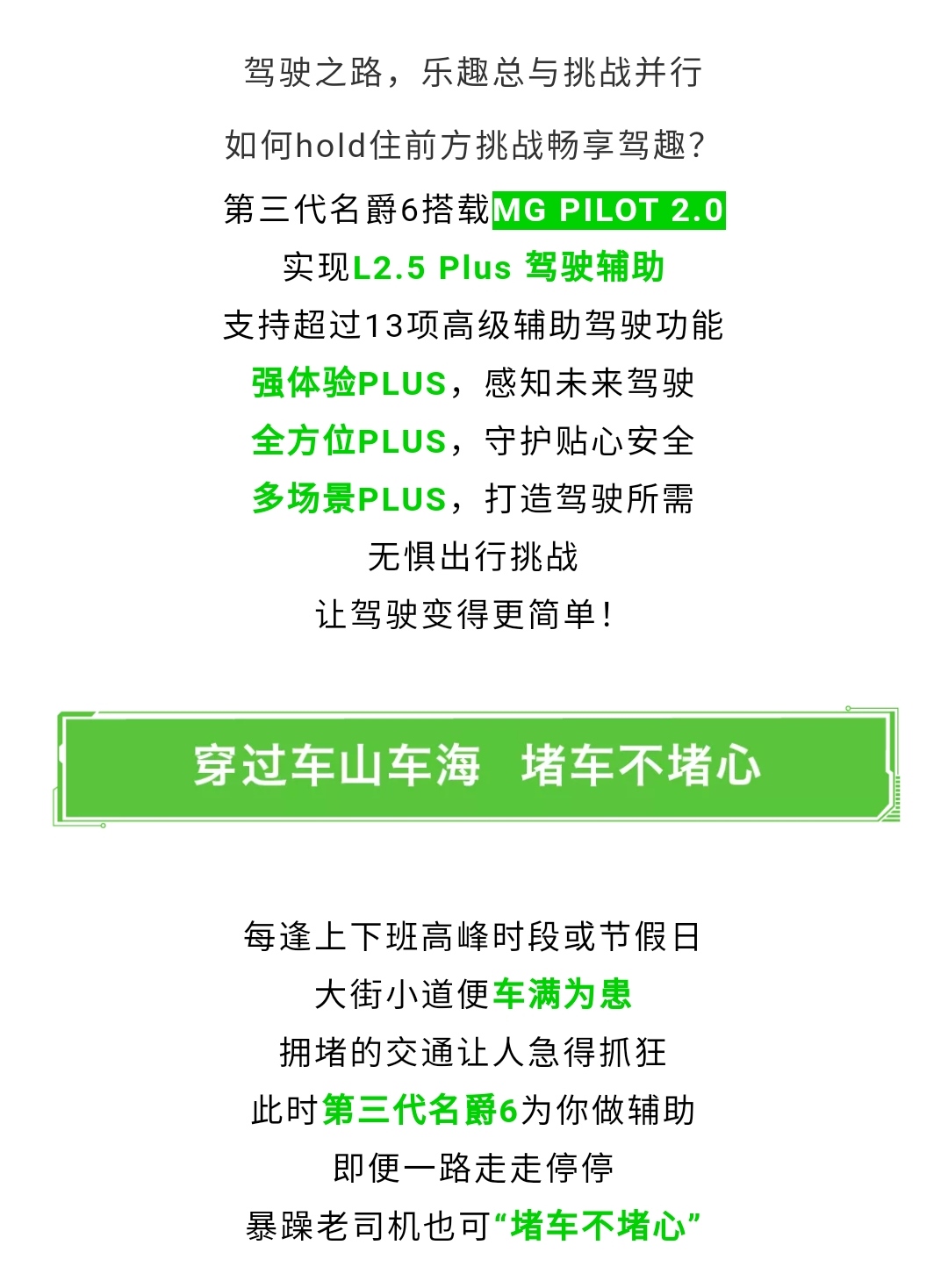 驾驶之路，乐趣总与挑战并行

如何hold住前方挑战畅享驾趣？

第三代名爵6搭载MG PILOT 2.0

实现L2.5 Plus 驾驶辅助

支持超过13项高级辅助驾驶功能

强体验PLUS，感知未来驾驶

全方位PLUS，守护贴心安全

多场景PLUS，打造驾驶所需

无惧出行挑战

让驾驶变得更简单！

穿过车山车海 堵车不堵心

每逢上下班高峰时段或节假日

大街小道便车满为患

拥堵的交通让人急得抓狂

此时第三代名爵6为你做辅助

即便一路走走停停

暴躁老司机也可“堵车不堵心”